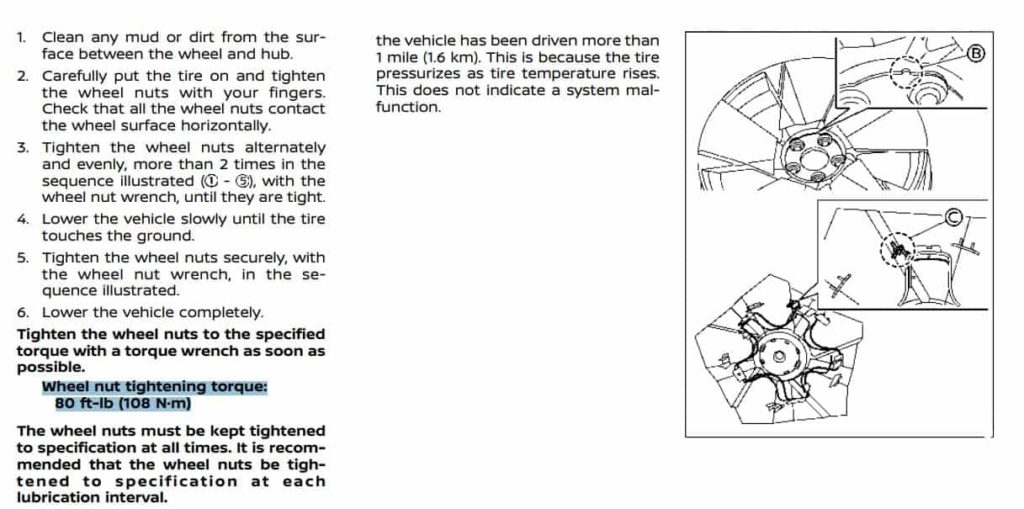 1. Clean any mud or dirt from the surface between the wheel and hub.

2. Carefully put the tire on and tighten the wheel nuts with your fingers. Check that all the wheel nuts contact the wheel surface horizontally.

3. Tighten the wheel nuts alternately and evenly, more than 2 times in the sequence illustrated (① - ⑤), with the wheel nut wrench, until they are tight.

4. Lower the vehicle slowly until the tire touches the ground.

5. Tighten the wheel nuts securely, with the wheel nut wrench, in the sequence illustrated.

6. Lower the vehicle completely.

Tighten the wheel nuts to the specified torque with a torque wrench as soon as possible.

Wheel nut tightening torque:
80 ft-lb (108 N·m)

The wheel nuts must be kept tightened to specification at all times. It is recommended that the wheel nuts be tightened to specification at each lubrication interval.

the vehicle has been driven more than 1 mile (1.6 km). This is because the tire pressurizes as tire temperature rises. This does not indicate a system malfunction.

Ⓑ

Ⓒ