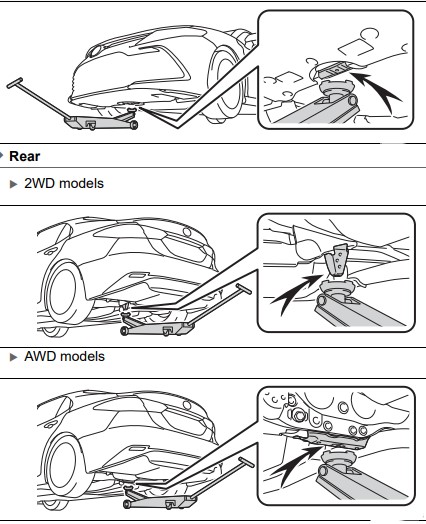 Rear

▶ 2WD models

▶ AWD models